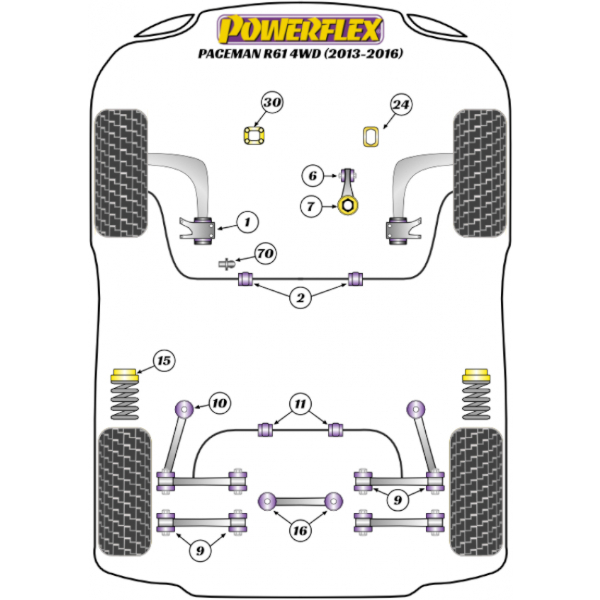 POWERFLEX
PACEMAN R61 4WD (2013-2016)

30
24
6
7
1
70
2
15
10
11
9
16
9