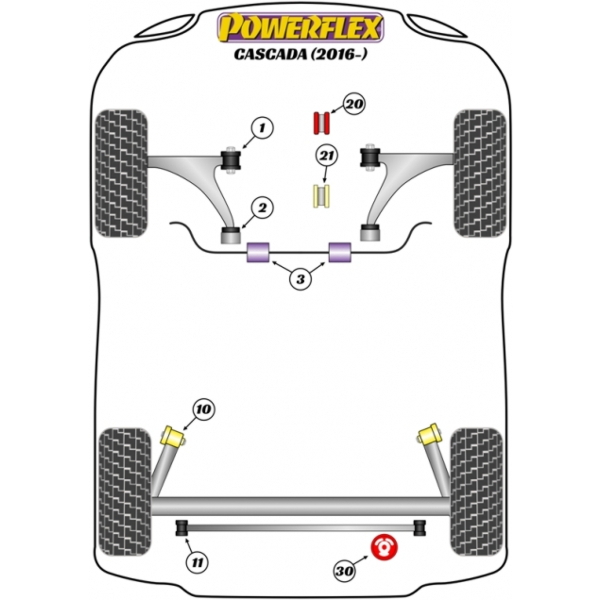 POWERFLEX
CASCADA (2016-)

20
1
21
2
3
10
11
30