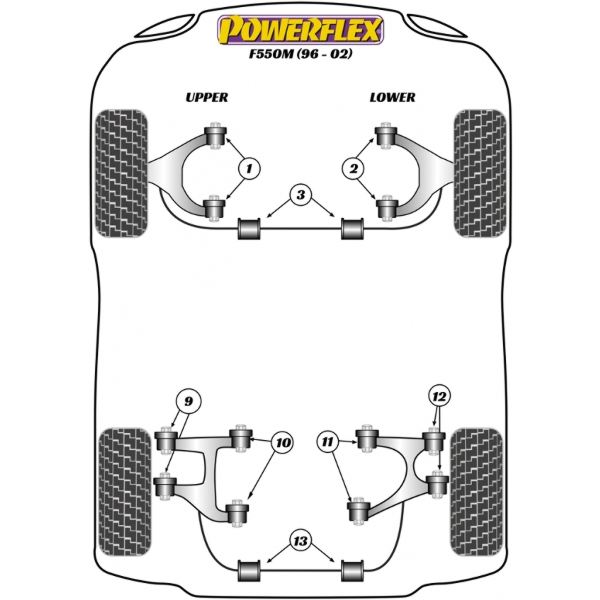 POWERFLEX
F550M (96 - 02)

UPPER

LOWER

1

2

3

9

10

11

12

13