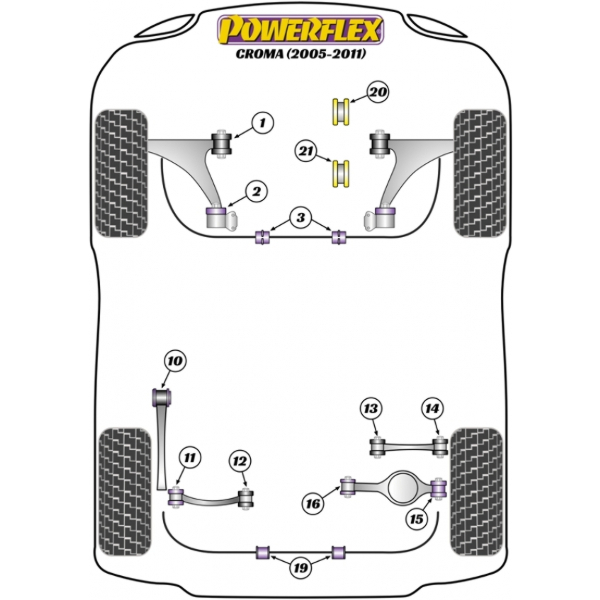 POWERFLEX
CROMA (2005-2011)

20
1
21
2
3
10
13
14
11
12
16
15
19