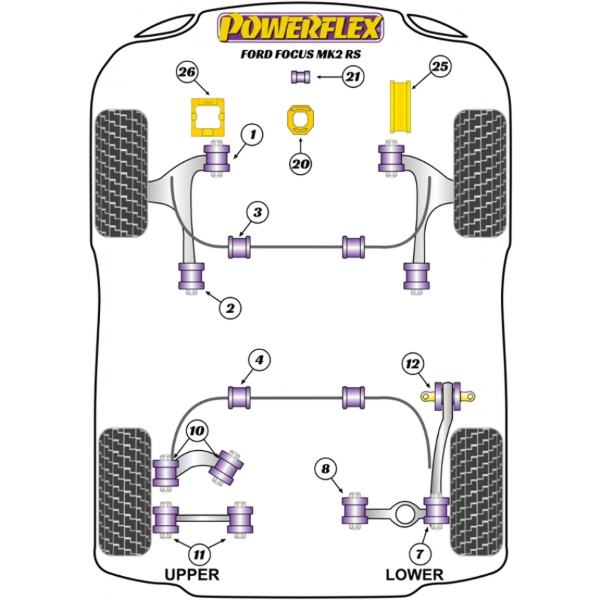 POWERFLEX

FORD FOCUS MK2 RS

26

21

25

1

20

3

2

4

12

10

8

11

7

UPPER

LOWER