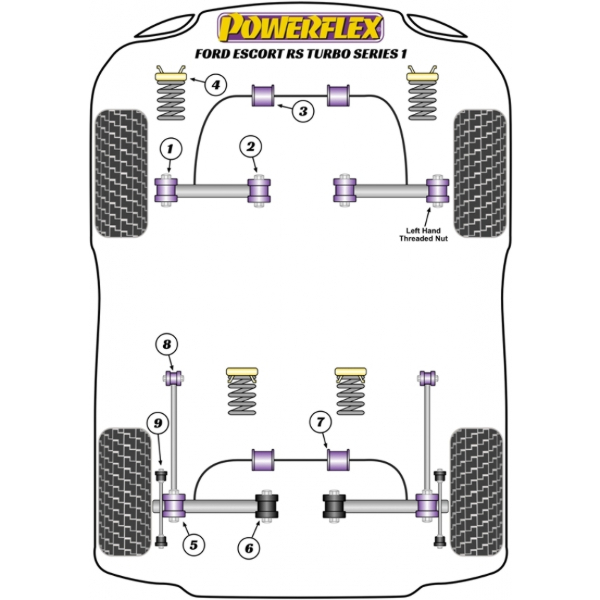 POWERFLEX
FORD ESCORT RS TURBO SERIES 1

4
3
1
2
Left Hand Threaded Nut

8
9
7
5
6