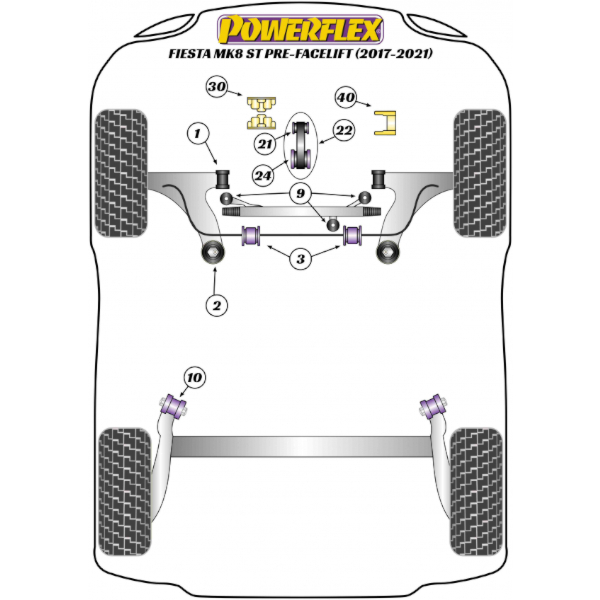 POWERFLEX
FIESTA MK8 ST PRE-FACELIFT (2017-2021)

30
40
1
21
22
24
9
3
2
10