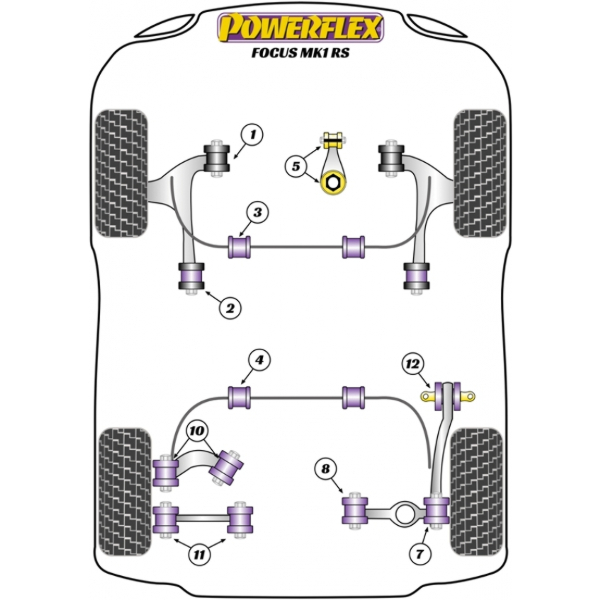 POWERFLEX
FOCUS MK1 RS

1
5
3
2
4
12
10
8
11
7