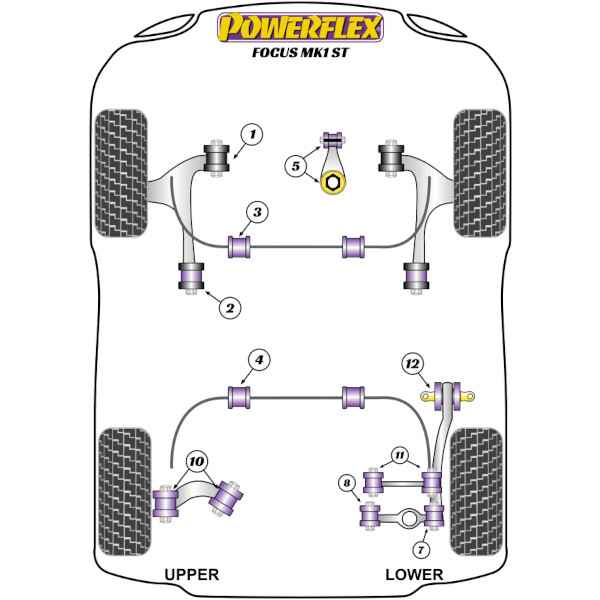 POWERFLEX
FOCUS MK1 ST

1
5
3
2
4
12
10
11
8
7

UPPER
LOWER