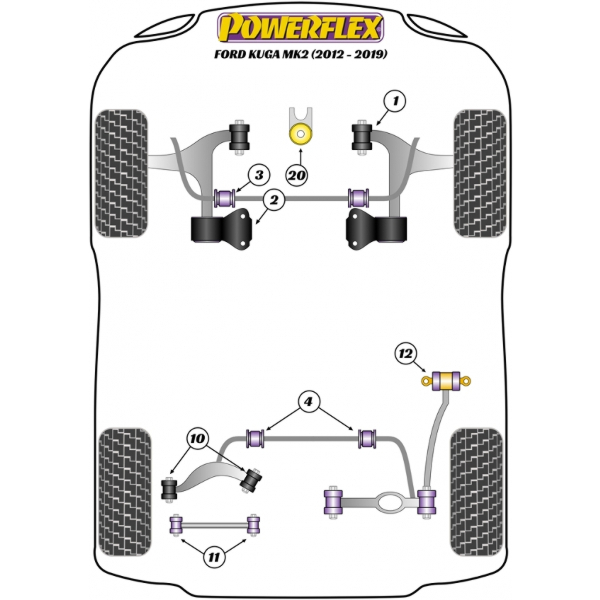 POWERFLEX
FORD KUGA MK2 (2012 - 2019)

1

20

3

2

12

4

10

11