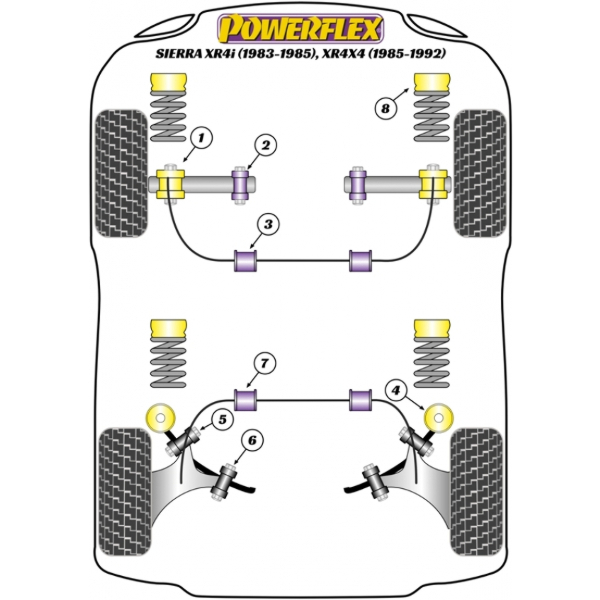 POWERFLEX
SIERRA XR4i (1983-1985), XR4X4 (1985-1992)

8
1
2
3
7
4
5
6