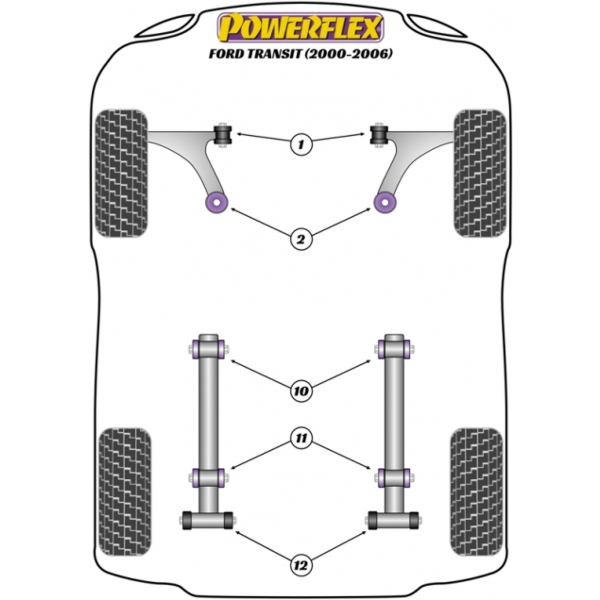 POWERFLEX
FORD TRANSIT (2000-2006)

1

2

10

11

12