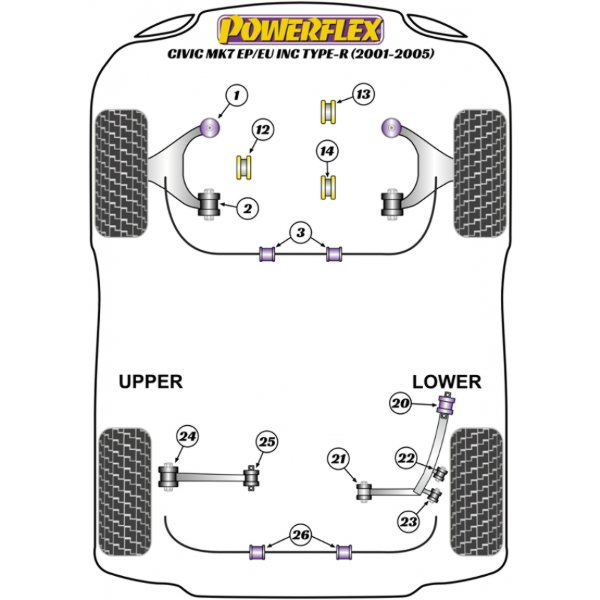 POWERFLEX
CIVIC MK7 EP/EU INC TYPE-R (2001-2005)

1
13
12
14
2
3

UPPER
LOWER

20
24
25
21
22
23
26