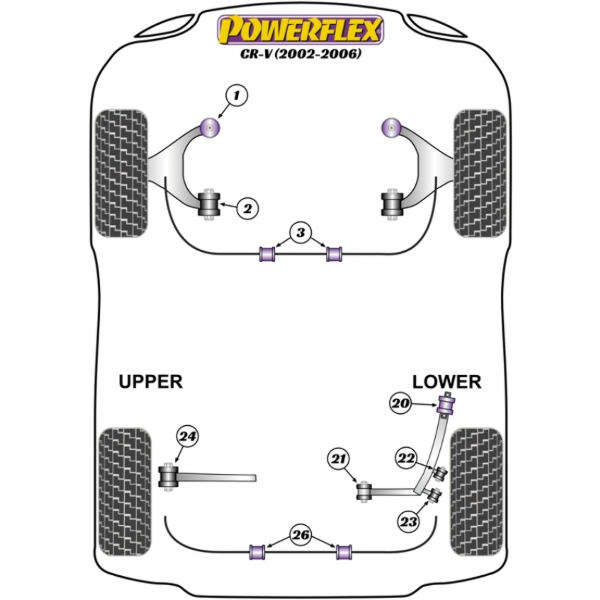 POWERFLEX
CR-V (2002-2006)

1
2
3

UPPER
LOWER

20
24
21
22
23
26