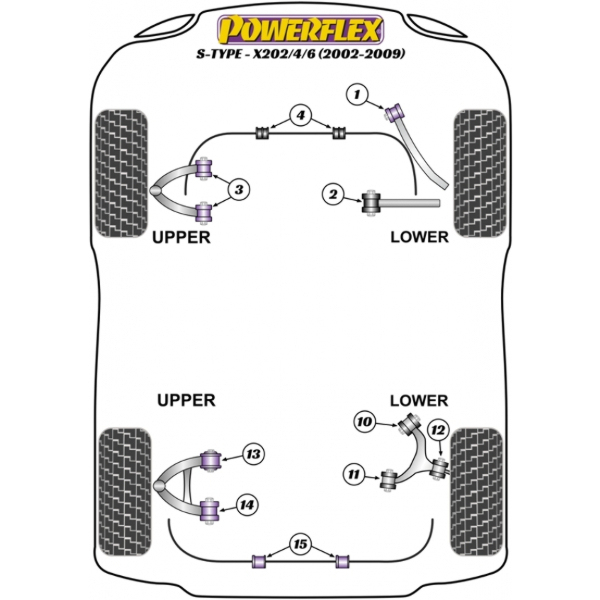 POWERFLEX
S-TYPE - X202/4/6 (2002-2009)

1

4

3

2

UPPER

LOWER

UPPER

LOWER

10

12

13

11

14

15