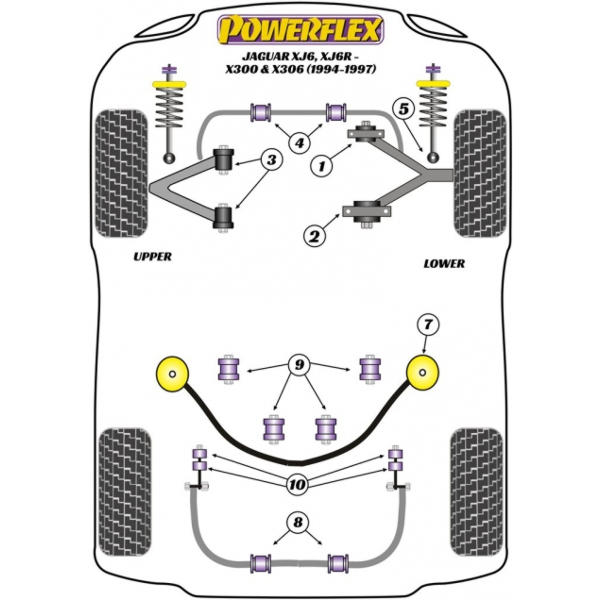 POWERFLEX

JAGUAR XJ6, XJ6R - X300 & X306 (1994-1997)

5

4

3

1

2

UPPER

LOWER

7

9

10

8