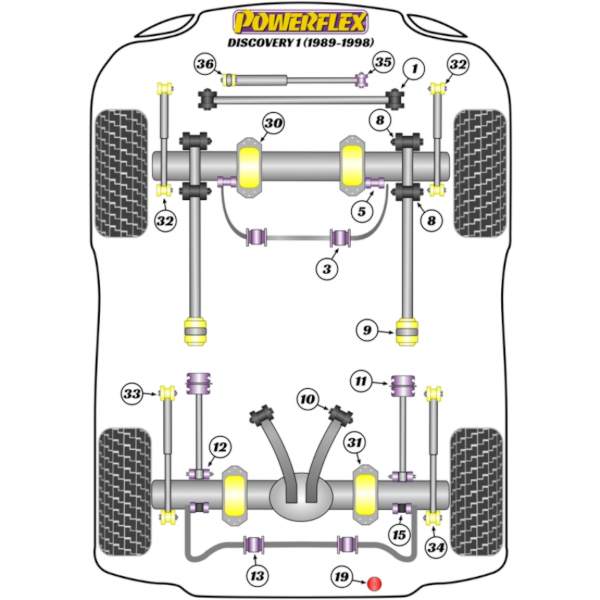 POWERFLEX
DISCOVERY 1 (1989-1998)

36
35
1
32
30
8
32
5
8
3
9
33
11
10
12
31
15
34
13
19