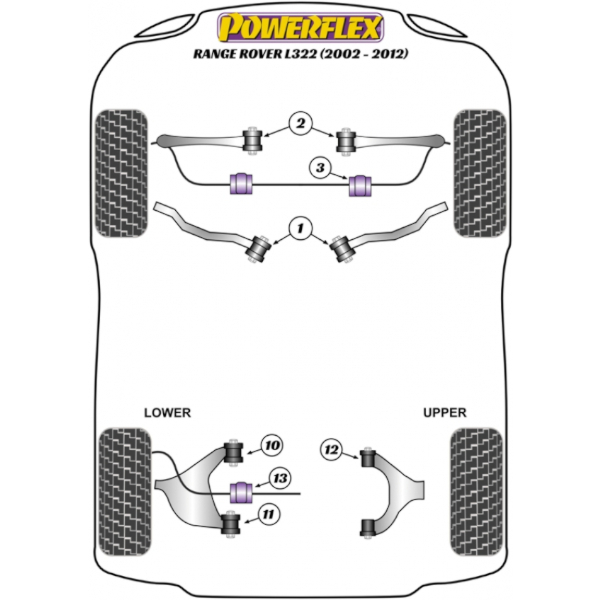 POWERFLEX
RANGE ROVER L322 (2002 - 2012)

2

3

1

LOWER

UPPER

10

12

13

11