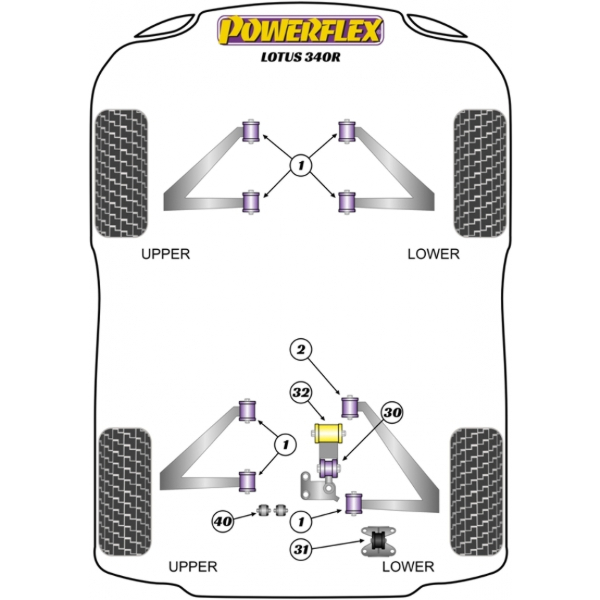 POWERFLEX
LOTUS 340R

1

UPPER

LOWER

2

32

30

1

40

1

31

UPPER

LOWER