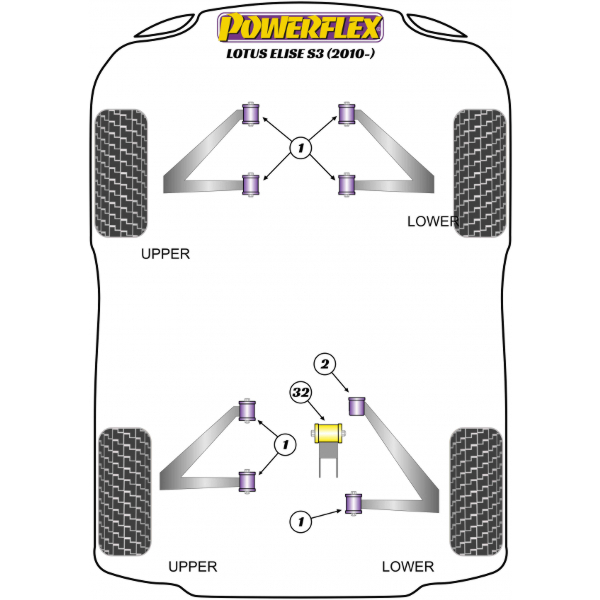 POWERFLEX
LOTUS ELISE S3 (2010-)

1

LOWER

UPPER

2

32

1

1

UPPER

LOWER