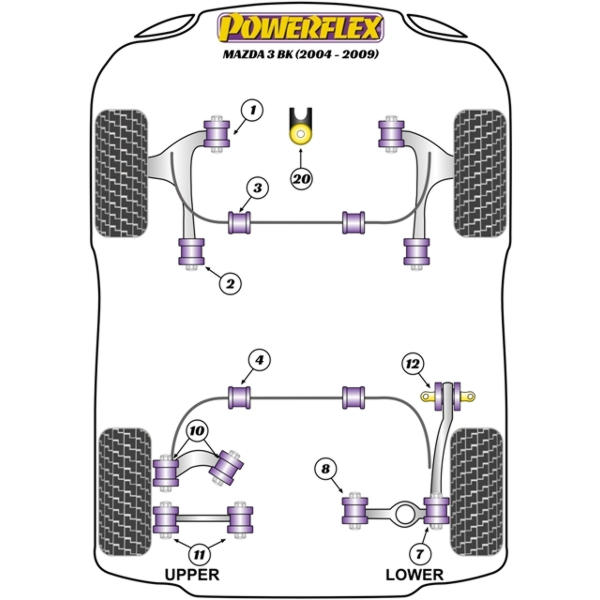 POWERFLEX
MAZDA 3 BK (2004 - 2009)

1
20
3
2
4
12
10
8
11
7
UPPER
LOWER