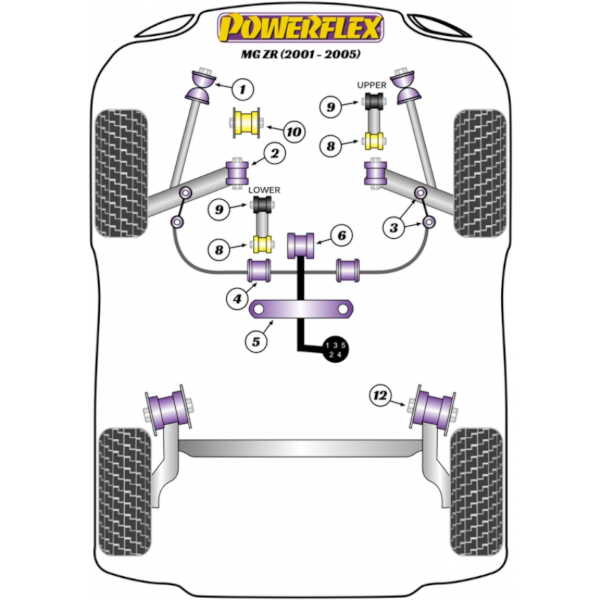 POWERFLEX
MG ZR (2001 - 2005)

1
UPPER
9
10
8
2
LOWER
9
3
8
6
4
5
1 3 5
2 4
12