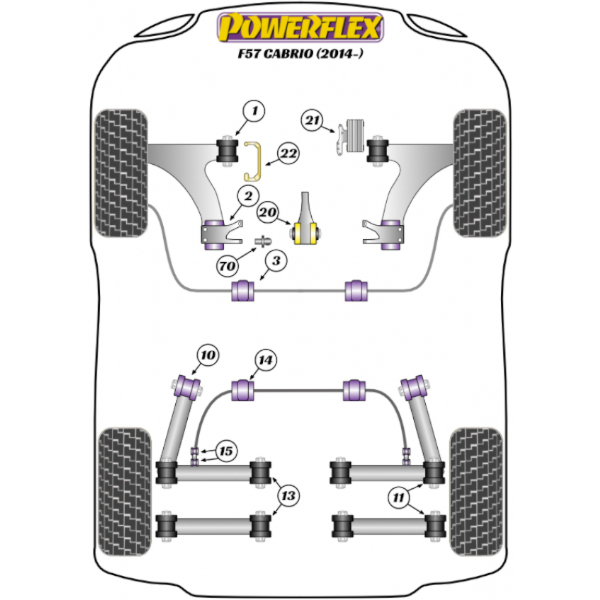 POWERFLEX
F57 CABRIO (2014-)

1
21
22
2
20
70
3
10
14
15
13
11