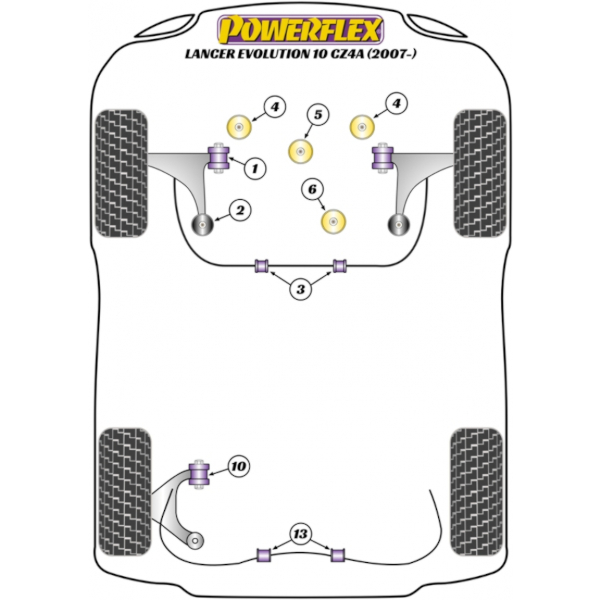 POWERFLEX
LANCER EVOLUTION 10 CZ4A (2007-)

4
5
4
1
6
2
3
10
13