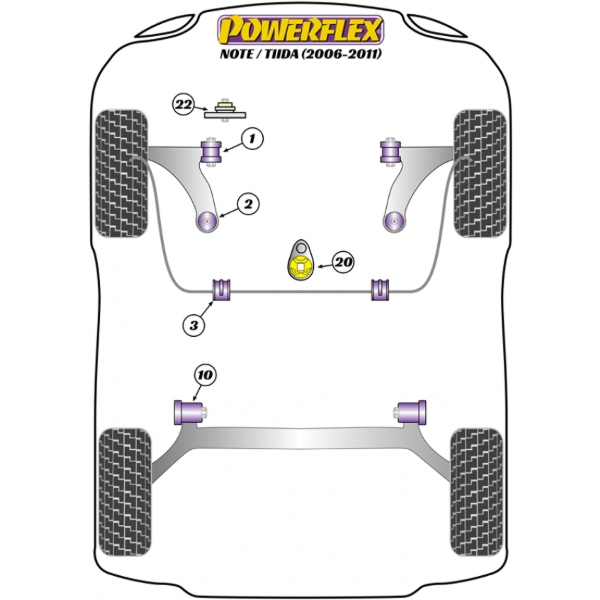 POWERFLEX
NOTE / TIIDA (2006-2011)

22

1

2

20

3

10