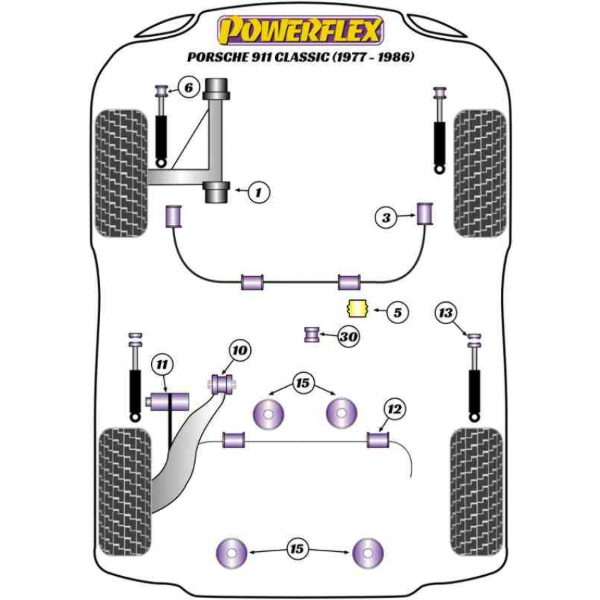 POWERFLEX
PORSCHE 911 CLASSIC (1977 - 1986)

6
1
3
5
13
30
10
11
15
12
15