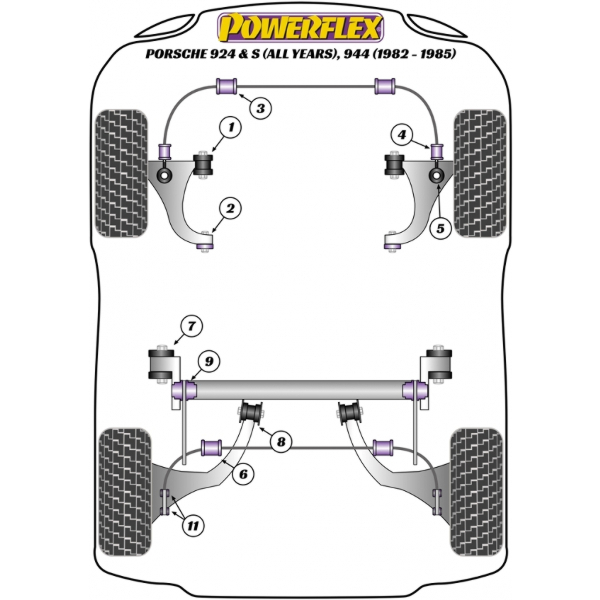 POWERFLEX
PORSCHE 924 & S (ALL YEARS), 944 (1982 - 1985)

3
1
4
2
5
7
9
8
6
11