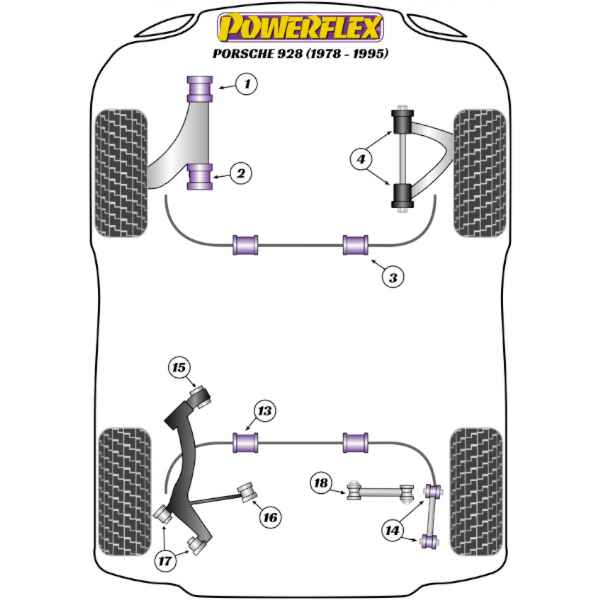 POWERFLEX
PORSCHE 928 (1978 - 1995)

1
2
4
3
15
13
18
16
14
17