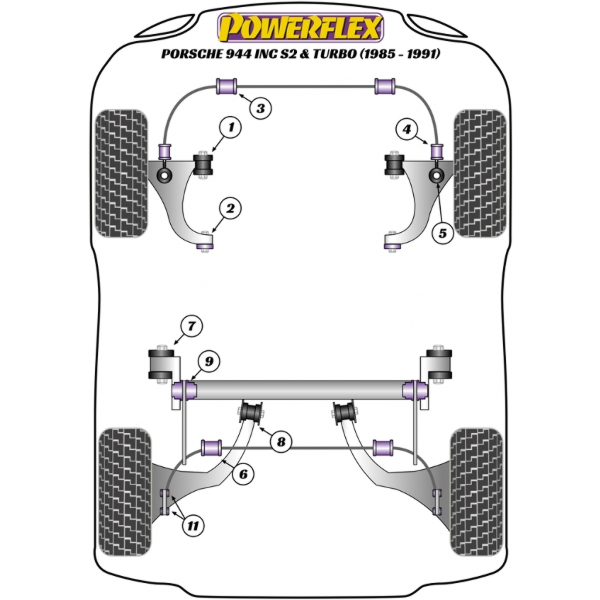 POWERFLEX
PORSCHE 944 INC S2 & TURBO (1985 - 1991)

3
1
4
2
5
7
9
8
6
11