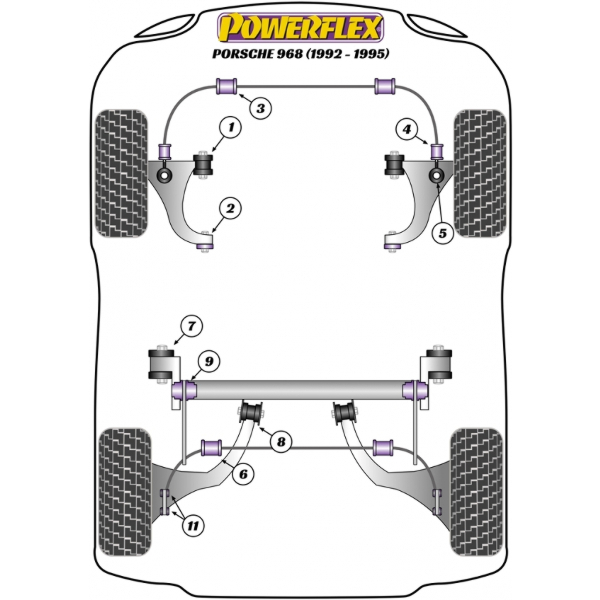 POWERFLEX
PORSCHE 968 (1992 - 1995)

3
1
4
2
5
7
9
8
6
11