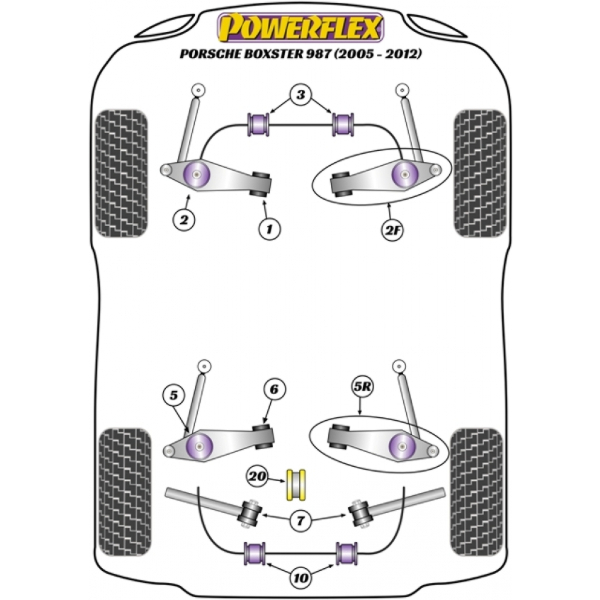 POWERFLEX
PORSCHE BOXSTER 987 (2005 - 2012)

3
2
1
2F
5
6
5R
20
7
10