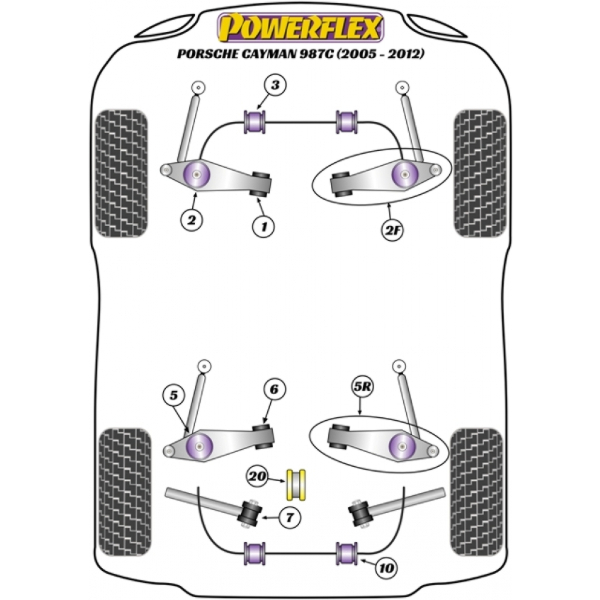 POWERFLEX
PORSCHE CAYMAN 987C (2005 - 2012)

3

2

1

2F

5

6

5R

20

7

10