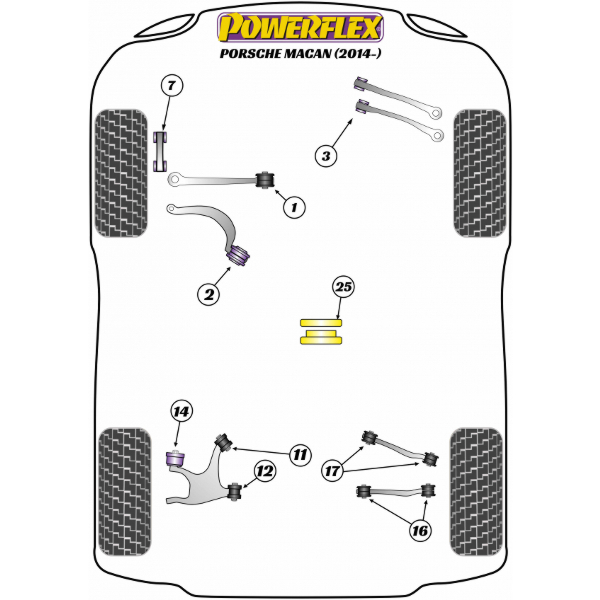 POWERFLEX
PORSCHE MACAN (2014-)

7
3
1
2
25
14
11
12
17
16