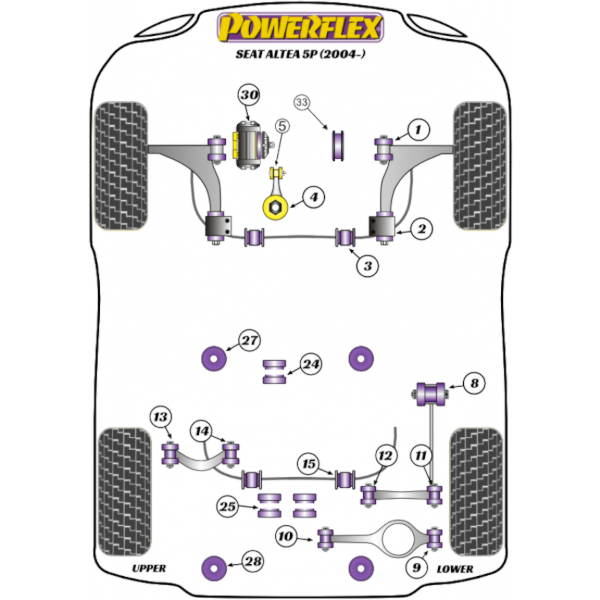 POWERFLEX
SEAT ALTEA 5P (2004-)

30
33
5
1
4
2
3

27
24
8
13
14
15
12
11
25
10
9
28
UPPER
LOWER