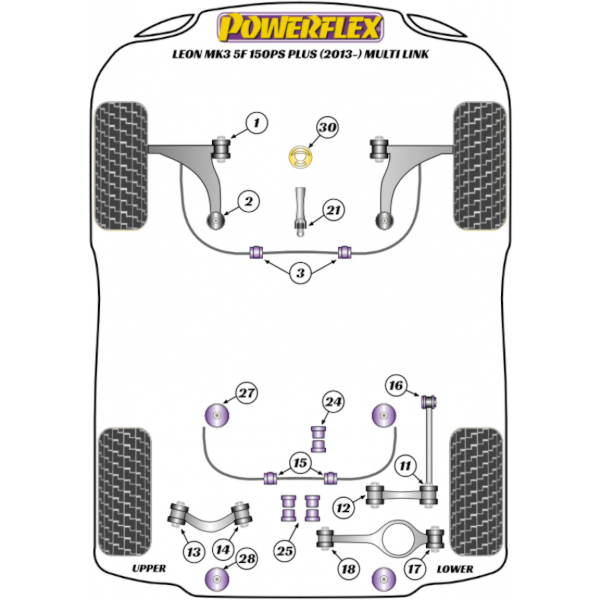 POWERFLEX
LEON MK3 5F 150PS PLUS (2013-) MULTI LINK

1
30
2
21
3

27
24
16
15
11
12
13
14
25
18
17
28
UPPER
LOWER