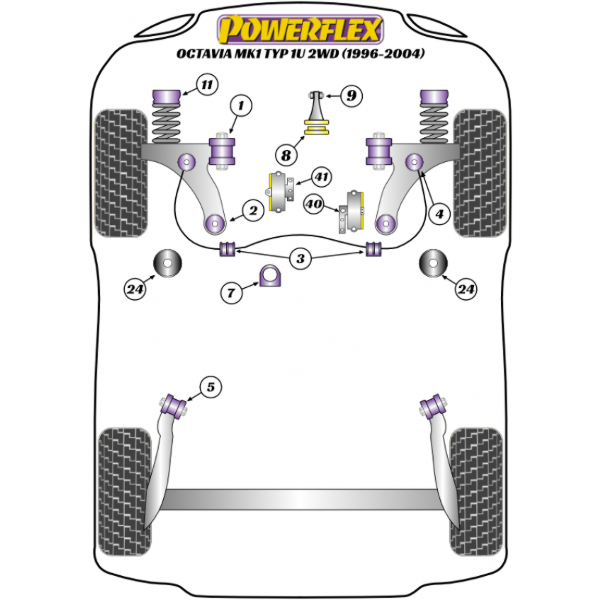 POWERFLEX
OCTAVIA MK1 TYP 1U 2WD (1996-2004)

11
1
9
8
41
40
2
4
3
24
7
24
5