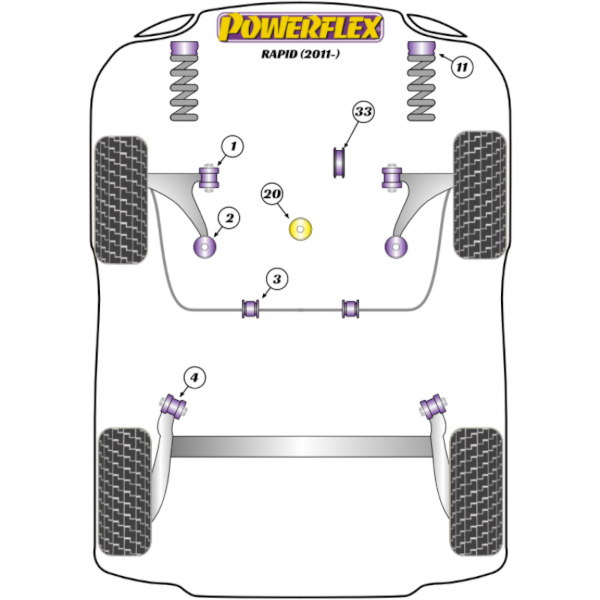 POWERFLEX
RAPID (2011-)

11

33

1

20

2

3

4