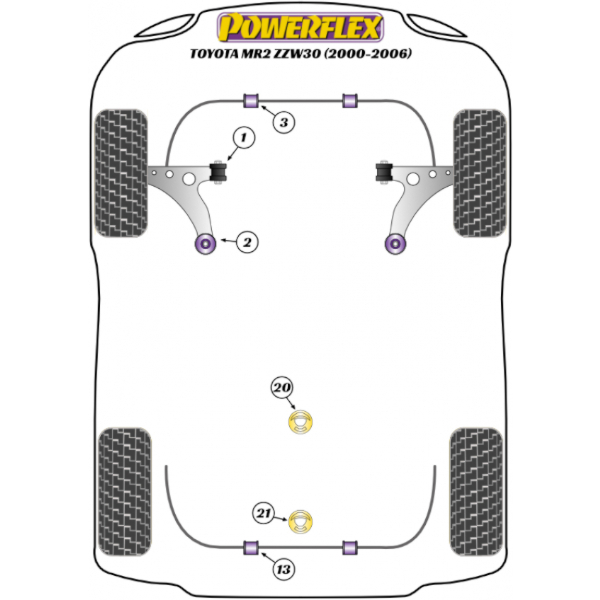 POWERFLEX
TOYOTA MR2 ZZW30 (2000-2006)

3
1
2
20
21
13