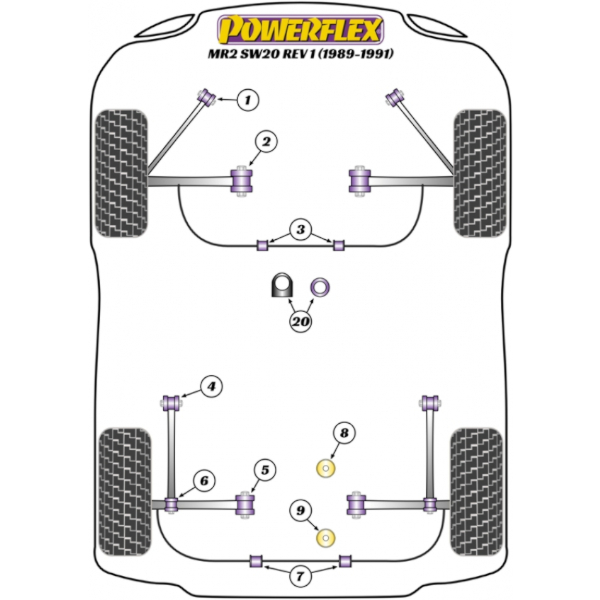 POWERFLEX
MR2 SW20 REV 1 (1989-1991)

1
2
3
20
4
8
6
5
9
7