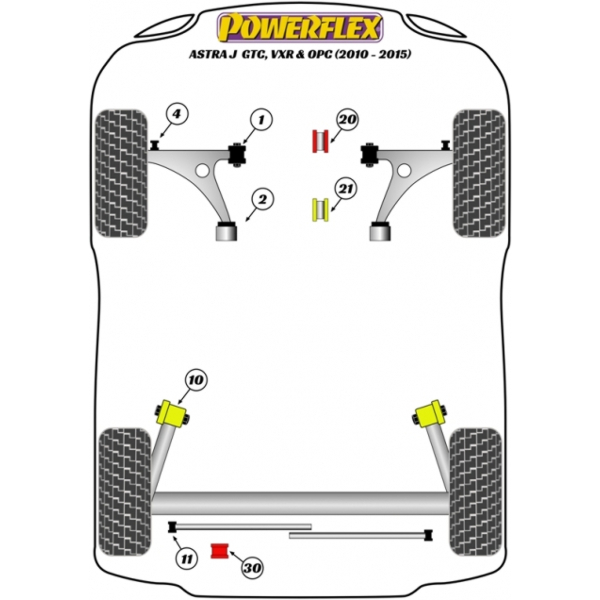 POWERFLEX
ASTRA J GTC, VXR & OPC (2010 - 2015)

4
1
20
2
21
10
11
30