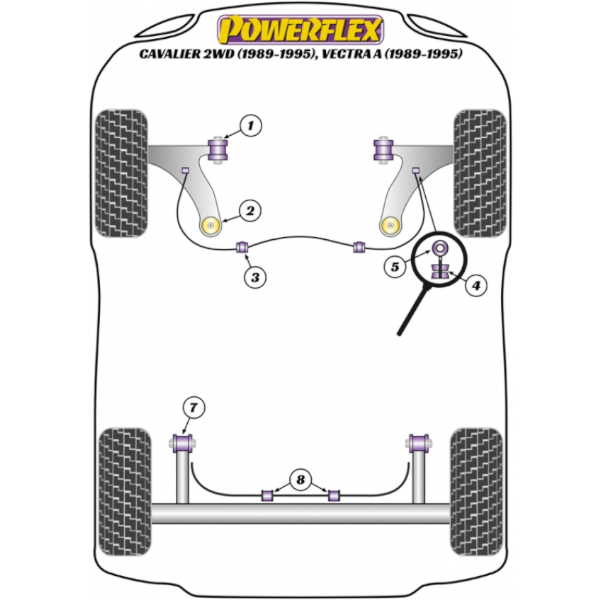 POWERFLEX
CAVALIER 2WD (1989-1995), VECTRA A (1989-1995)

1

2

3

5

4

7

8