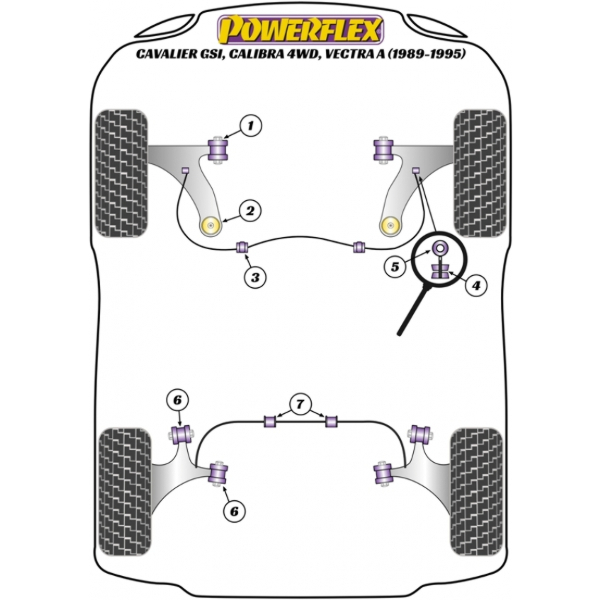 POWERFLEX
CAVALIER GSI, CALIBRA 4WD, VECTRA A (1989-1995)

1
2
3
5
4
6
7
6