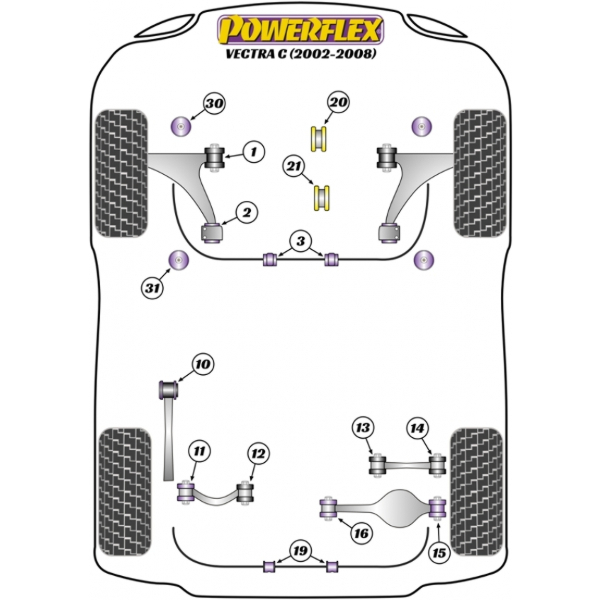 POWERFLEX
VECTRA C (2002-2008)

30
20
1
21
2
3
31
10
13
14
11
12
16
15
19