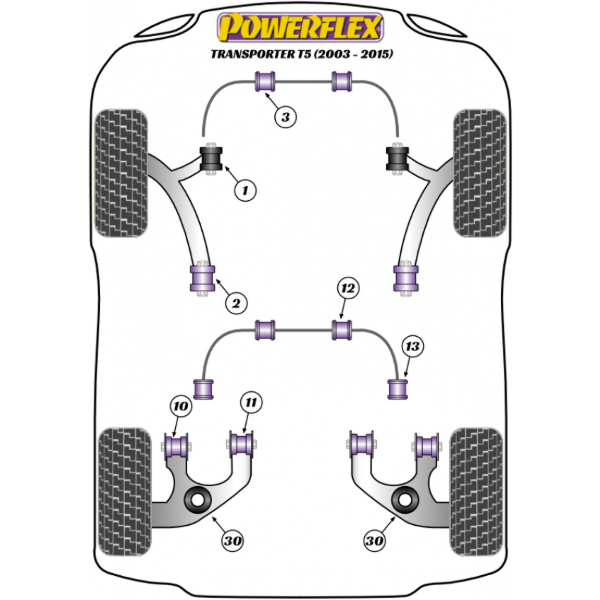 POWERFLEX
TRANSPORTER T5 (2003 - 2015)

3

1

2

12

13

10

11

30

30