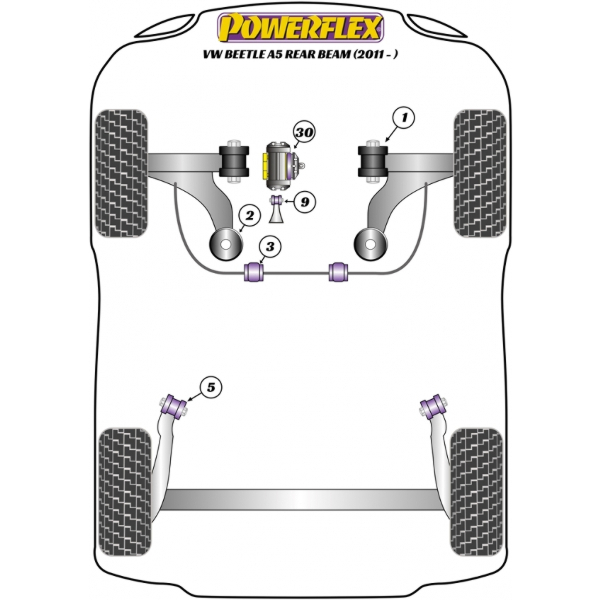 POWERFLEX

VW BEETLE A5 REAR BEAM (2011 - )

30

1

9

2

3

5