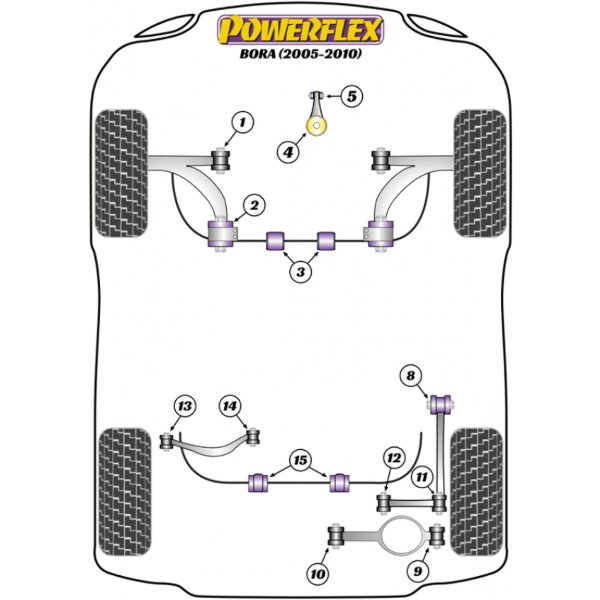 POWERFLEX
BORA (2005-2010)

5
1
4
2
3
8
13
14
15
12
11
10
9