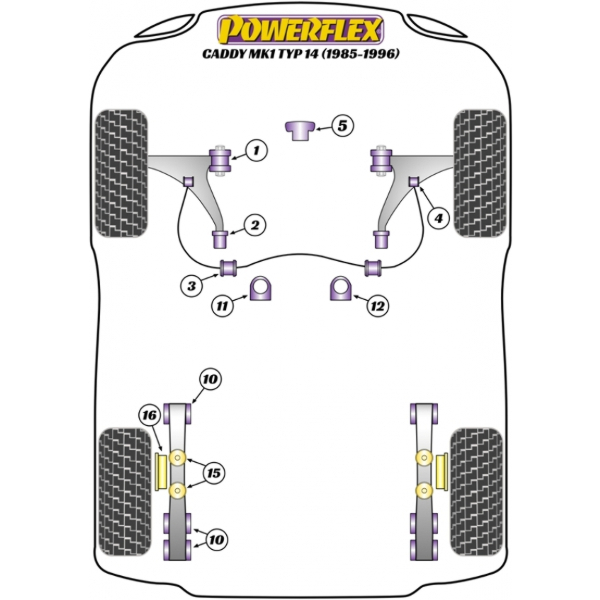 POWERFLEX
CADDY MK1 TYP 14 (1985-1996)

5
1
4
2
3
11
12
10
16
15
10