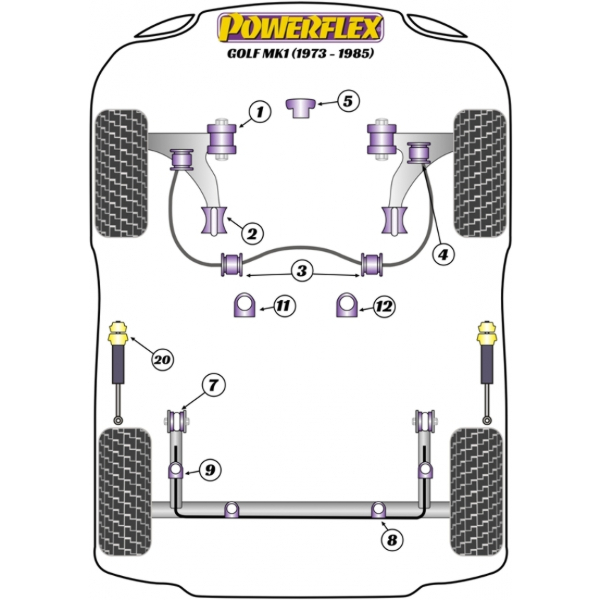 POWERFLEX
GOLF MK1 (1973 - 1985)

1
5
2
4
3
11
12
20
7
9
8