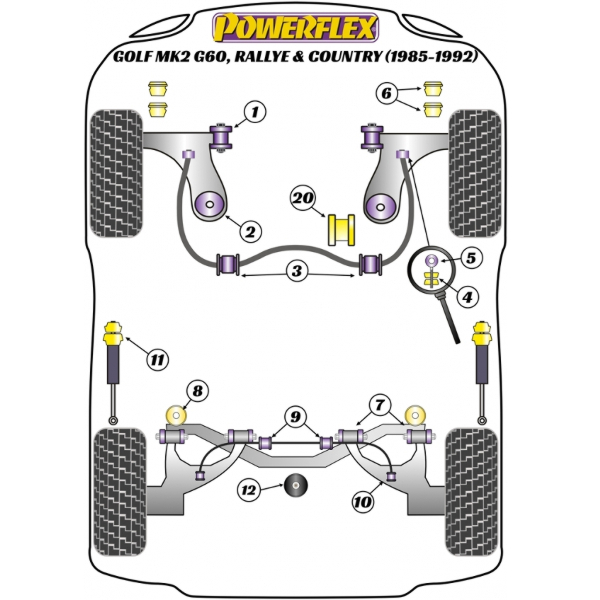 POWERFLEX
GOLF MK2 G60, RALLYE & COUNTRY (1985-1992)

6
1
20
2
5
3
4
11
8
9
7
12
10