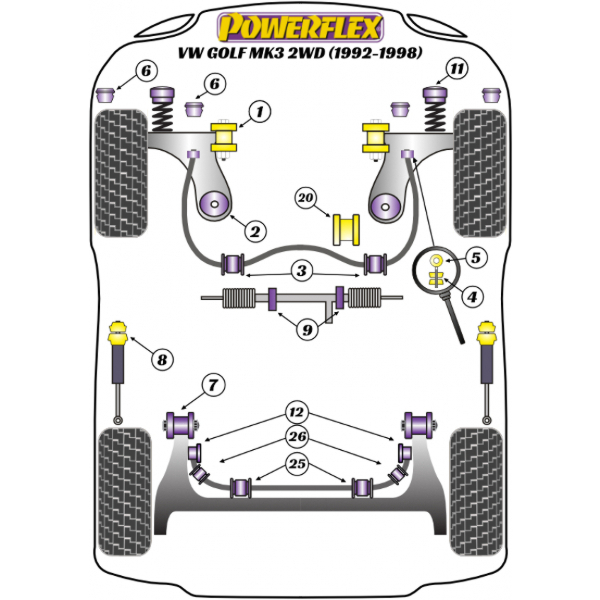 POWERFLEX
VW GOLF MK3 2WD (1992-1998)

6
6
11
1
20
2
3
5
4
9
8
7
12
26
25